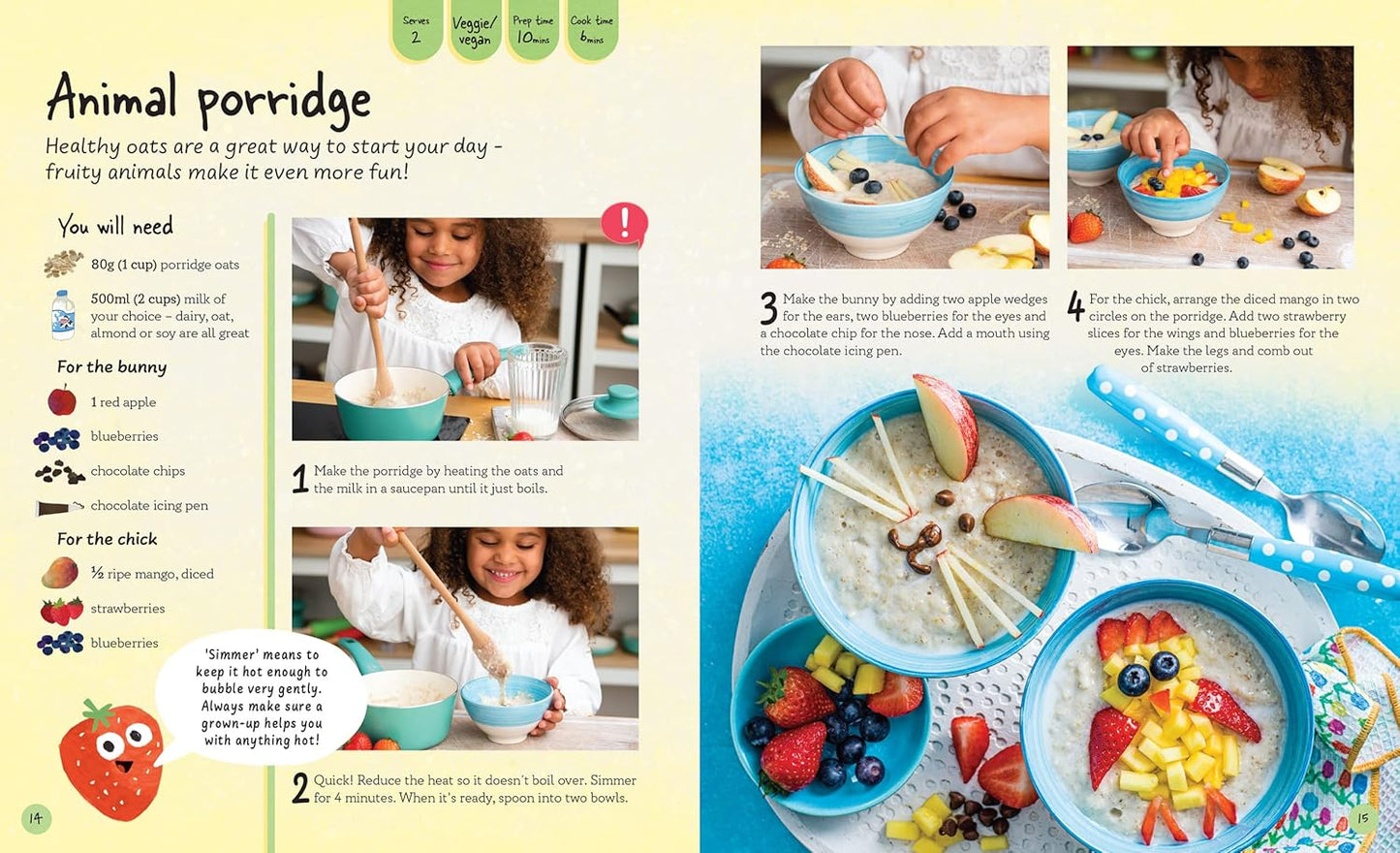 Serves 2

Veggie/ vegan

Prep time 10mins

Cook time 6mins

Animal porridge

Healthy oats are a great way to start your day – fruity animals make it even more fun!

You will need

80g (1 cup) porridge oats

500ml (2 cups) milk of your choice – dairy, oat, almond or soy are all great

For the bunny

1 red apple

blueberries

chocolate chips

chocolate icing pen

For the chick

½ ripe mango, diced

strawberries

blueberries

'Simmer' means to keep it hot enough to bubble very gently. Always make sure a grown-up helps you with anything hot!

!

1 Make the porridge by heating the oats and the milk in a saucepan until it just boils.

2 Quick! Reduce the heat so it doesn't boil over. Simmer for 4 minutes. When it's ready, spoon into two bowls.

3 Make the bunny by adding two apple wedges for the ears, two blueberries for the eyes and a chocolate chip for the nose. Add a mouth using the chocolate icing pen.

4 For the chick, arrange the diced mango in two circles on the porridge. Add two strawberry slices for the wings and blueberries for the eyes. Make the legs and comb out of strawberries.

14

15